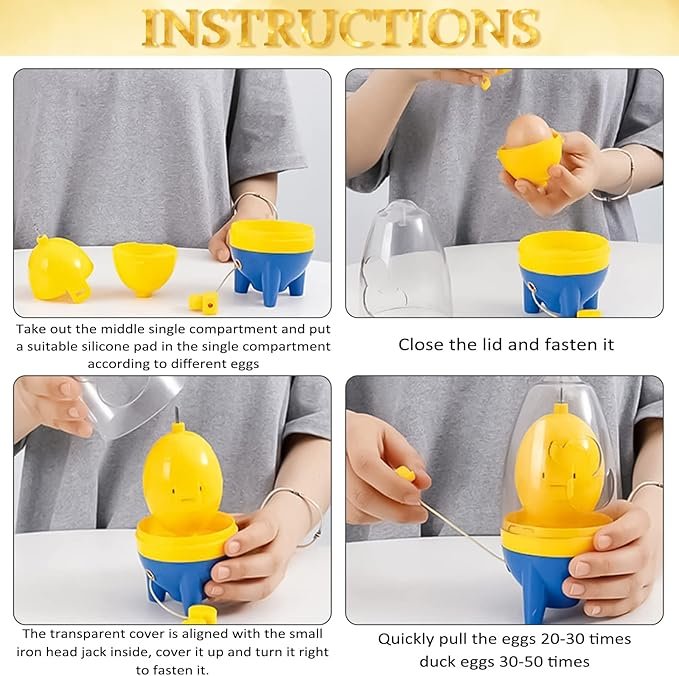 INSTRUCTIONS

Take out the middle single compartment and put a suitable silicone pad in the single compartment according to different eggs

Close the lid and fasten it

The transparent cover is aligned with the small iron head jack inside, cover it up and turn it right to fasten it.

Quickly pull the eggs 20-30 times
duck eggs 30-50 times